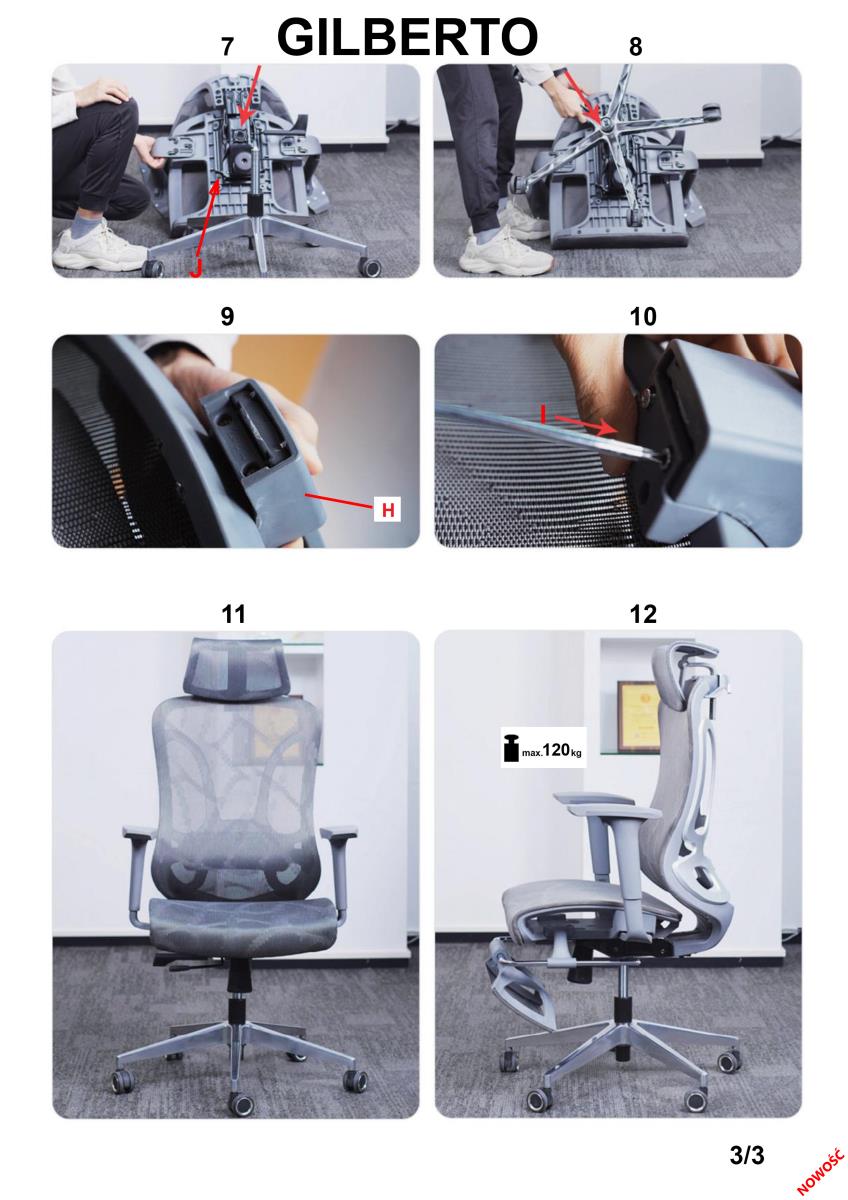 GILBERTO

7

J

8

9

H

10

I

11

12

max.120kg

3/3

NOWOŚĆ