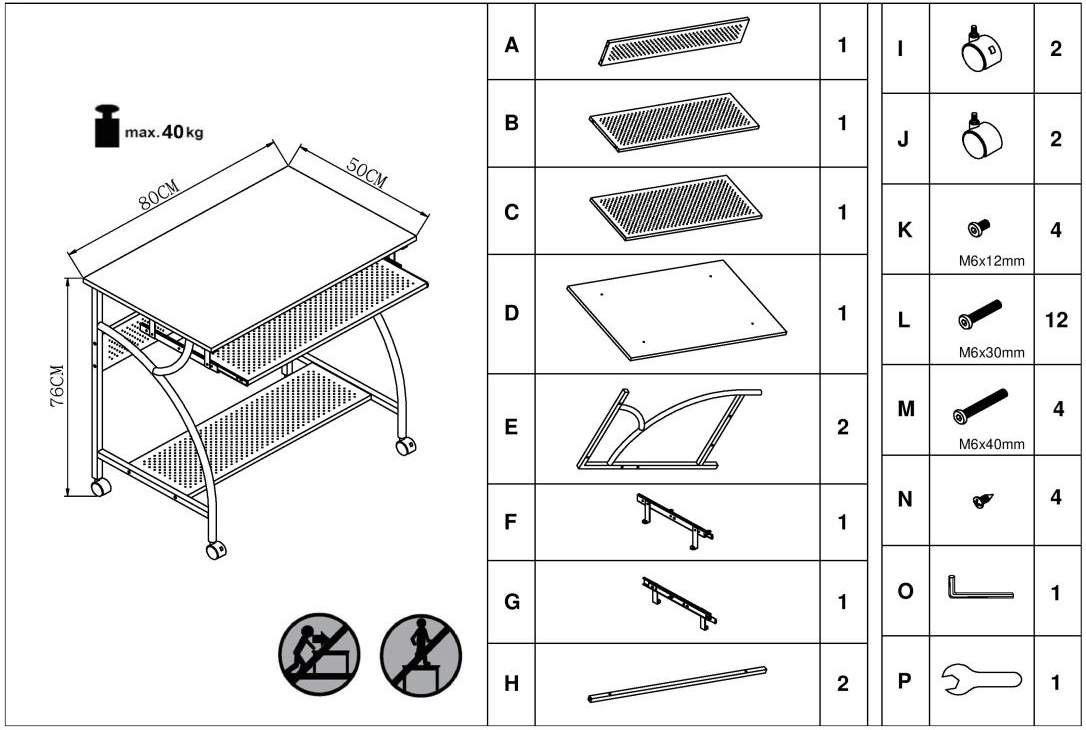 max. 40 kg

80CM

50CM

76CM

| A | | 1 |
|---|---|---|
| B | | 1 |
| C | | 1 |
| D | | 1 |
| E | | 2 |
| F | | 1 |
| G | | 1 |
| H | | 2 |

| I | | 2 |
|---|---|---|
| J | | 2 |
| K | M6x12mm | 4 |
| L | M6x30mm | 12 |
| M | M6x40mm | 4 |
| N | | 4 |
| O | | 1 |
| P | | 1 |