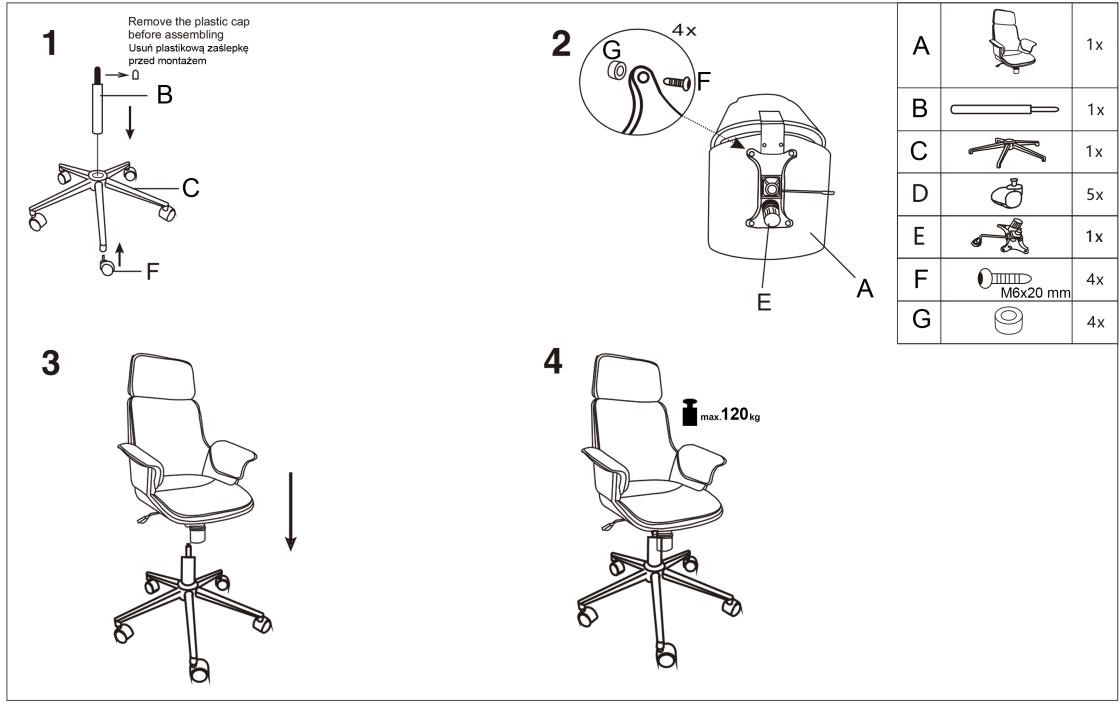 1

Remove the plastic cap before assembling
Usuń plastikową zaślepkę przed montażem

B

C

F

2

4x

G

F

E

A

| A | | 1x |
|---|---|---|
| B | | 1x |
| C | | 1x |
| D | | 5x |
| E | | 1x |
| F | M6x20 mm | 4x |
| G | | 4x |

3

4

max.120kg