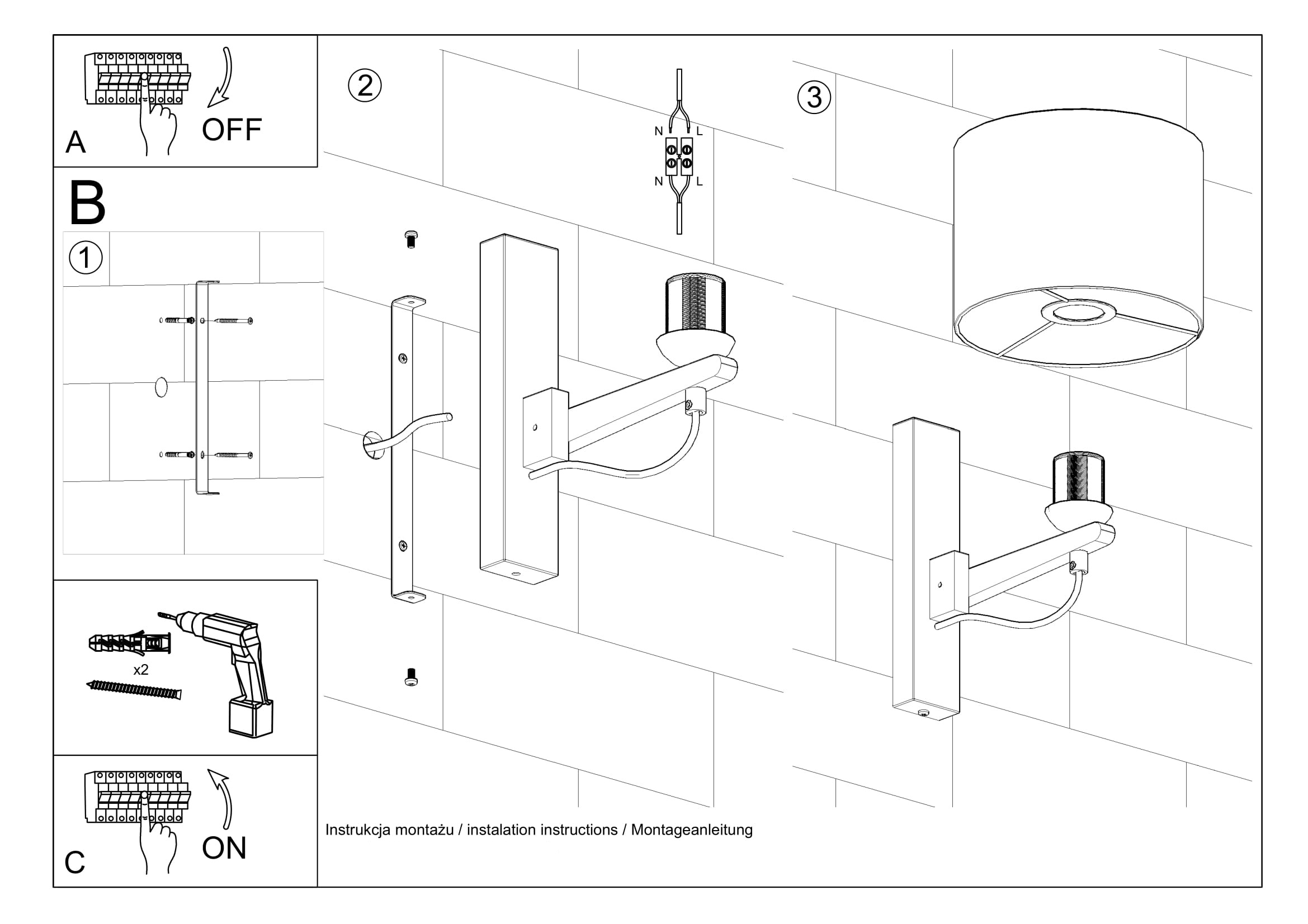 A

OFF

B

1

x2

C

ON

2

N L

N L

3

Instrukcja montażu / instalation instructions / Montageanleitung