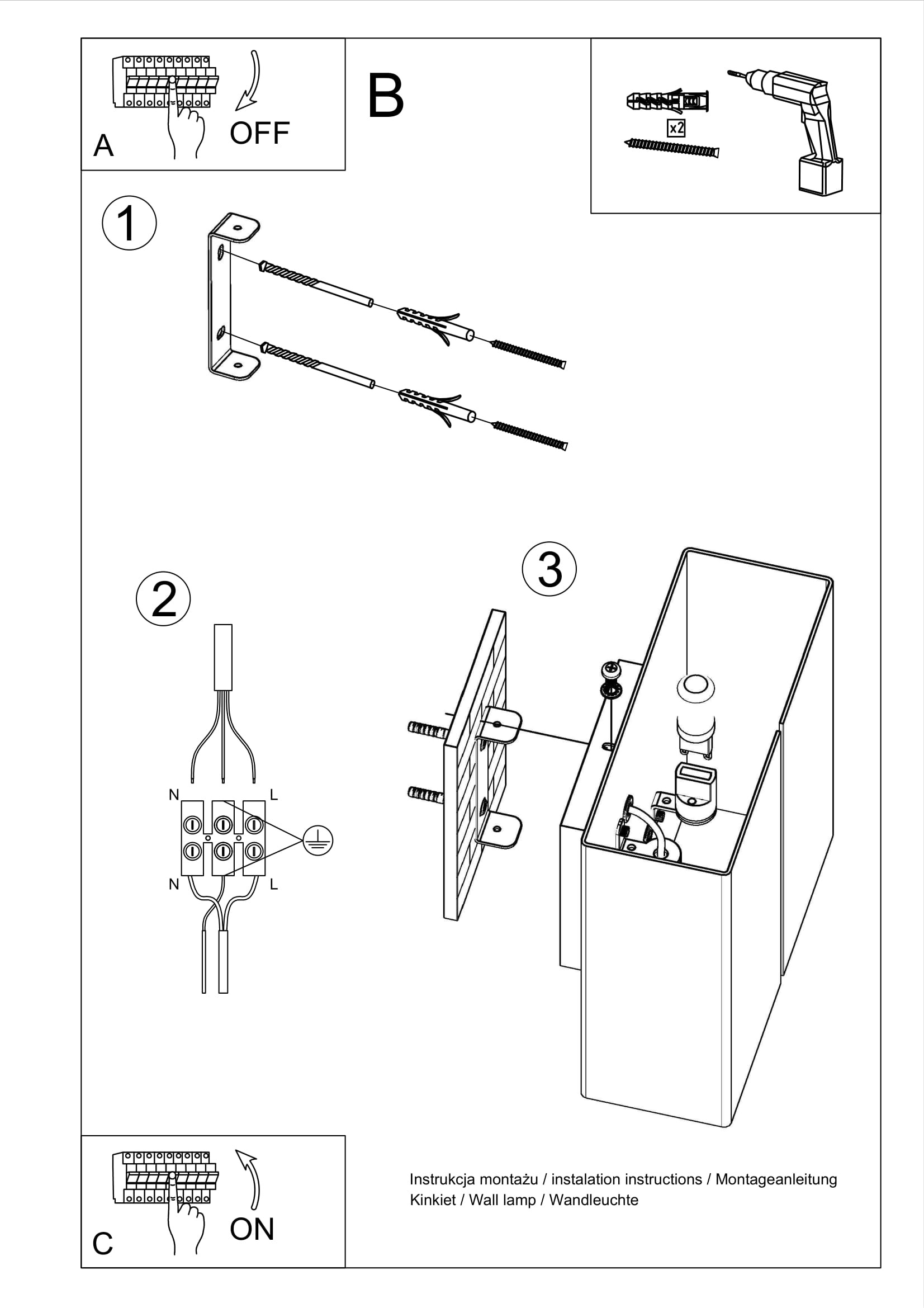 A

OFF

B

x2

1

2

N L

N L

3

C

ON

Instrukcja montażu / instalation instructions / Montageanleitung
Kinkiet / Wall lamp / Wandleuchte