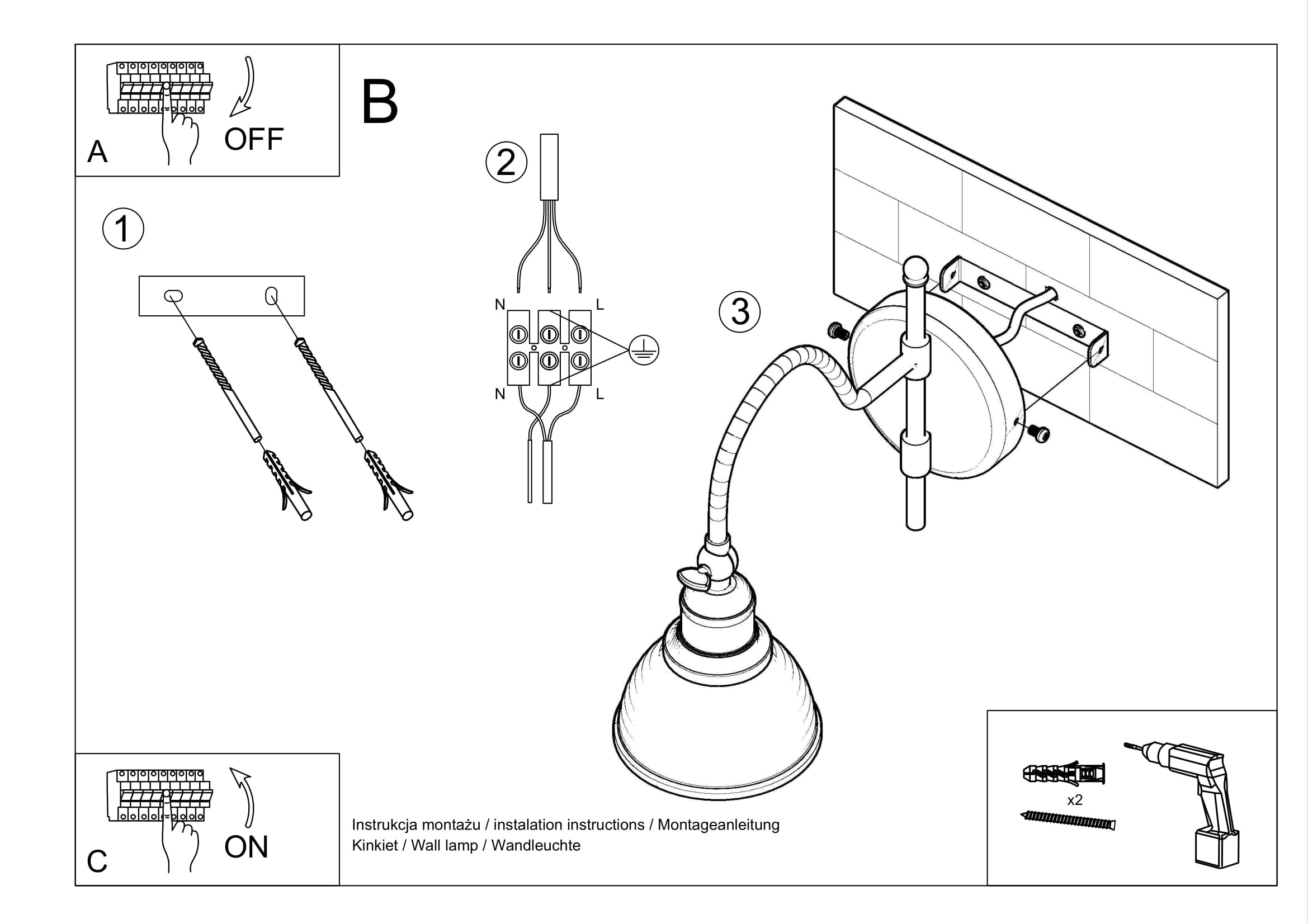 A
OFF

B

1

2

N
L
N
L

3

C
ON

Instrukcja montażu / instalation instructions / Montageanleitung
Kinkiet / Wall lamp / Wandleuchte

x2