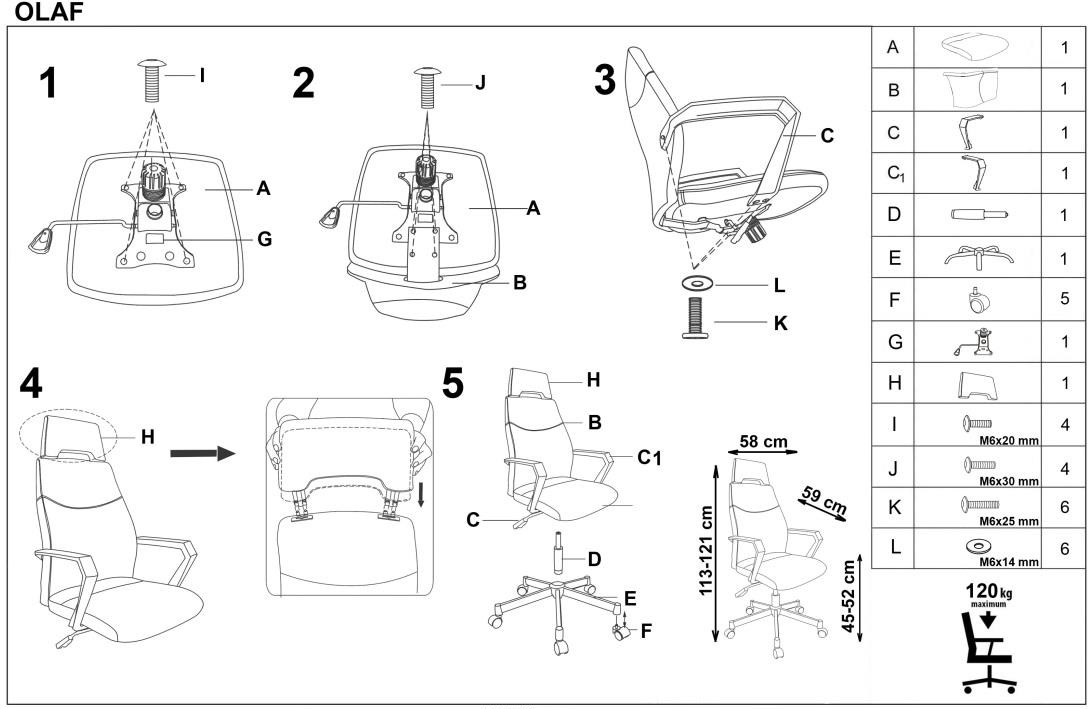 OLAF

1
I
A
G

2
J
A
B

3
C
L
K

4
H

5
H
B
C1
C
D
E
F

58 cm
59 cm
113-121 cm
45-52 cm

| A | | 1 |
|---|---|---|
| B | | 1 |
| C | | 1 |
| $C_1$ | | 1 |
| D | | 1 |
| E | | 1 |
| F | | 5 |
| G | | 1 |
| H | | 1 |
| I | M6x20 mm | 4 |
| J | M6x30 mm | 4 |
| K | M6x25 mm | 6 |
| L | M6x14 mm | 6 |

120 kg maximum