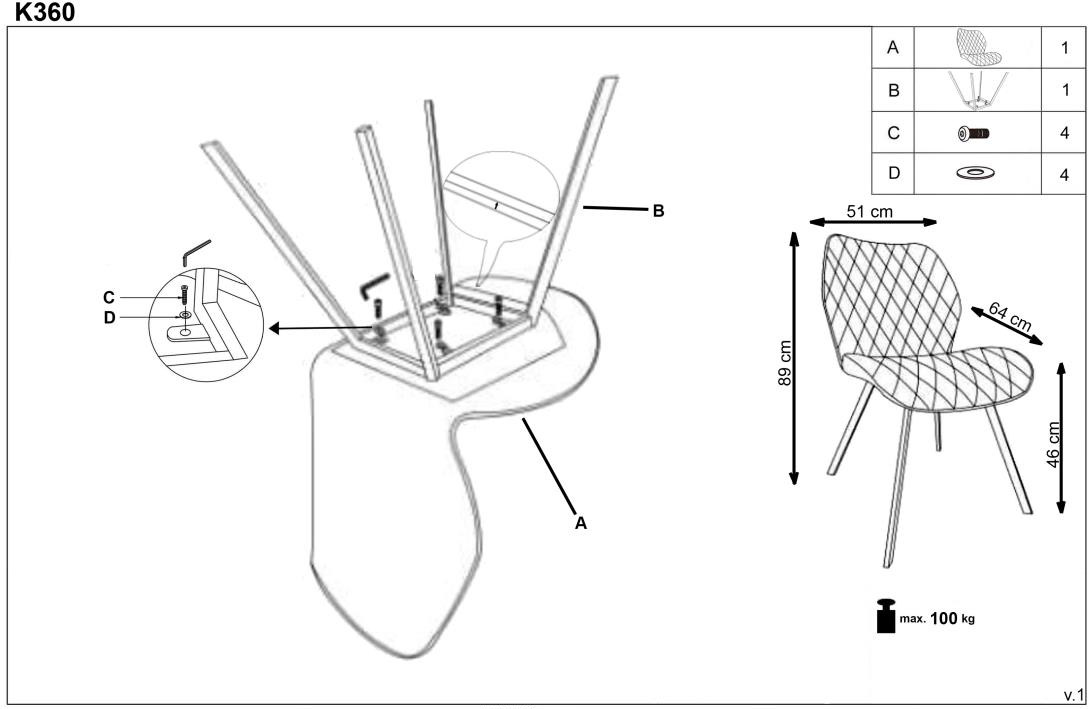 K360

| A | | 1 |
|---|---|---|
| B | | 1 |
| C | | 4 |
| D | | 4 |

B

C

D

A

51 cm

64 cm

89 cm

46 cm

max. 100 kg

v.1