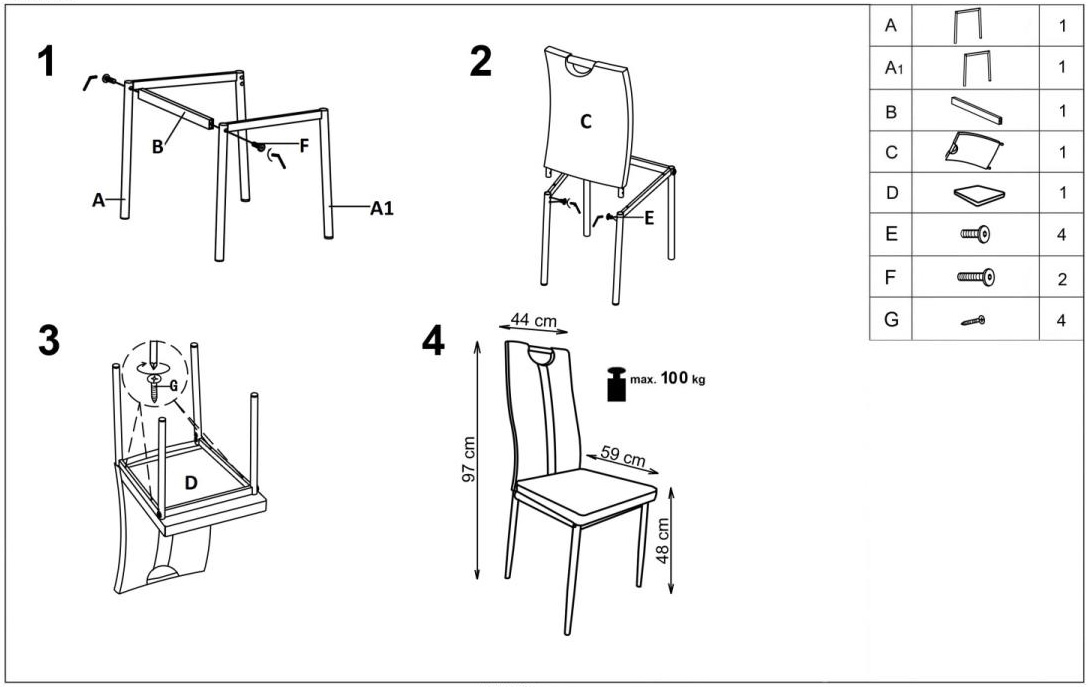 1

B

F

A

A1

2

C

E

3

G

D

4

44 cm

max. 100 kg

97 cm

59 cm

48 cm

| A | | 1 |
|---|---|---|
| A1 | | 1 |
| B | | 1 |
| C | | 1 |
| D | | 1 |
| E | | 4 |
| F | | 2 |
| G | | 4 |