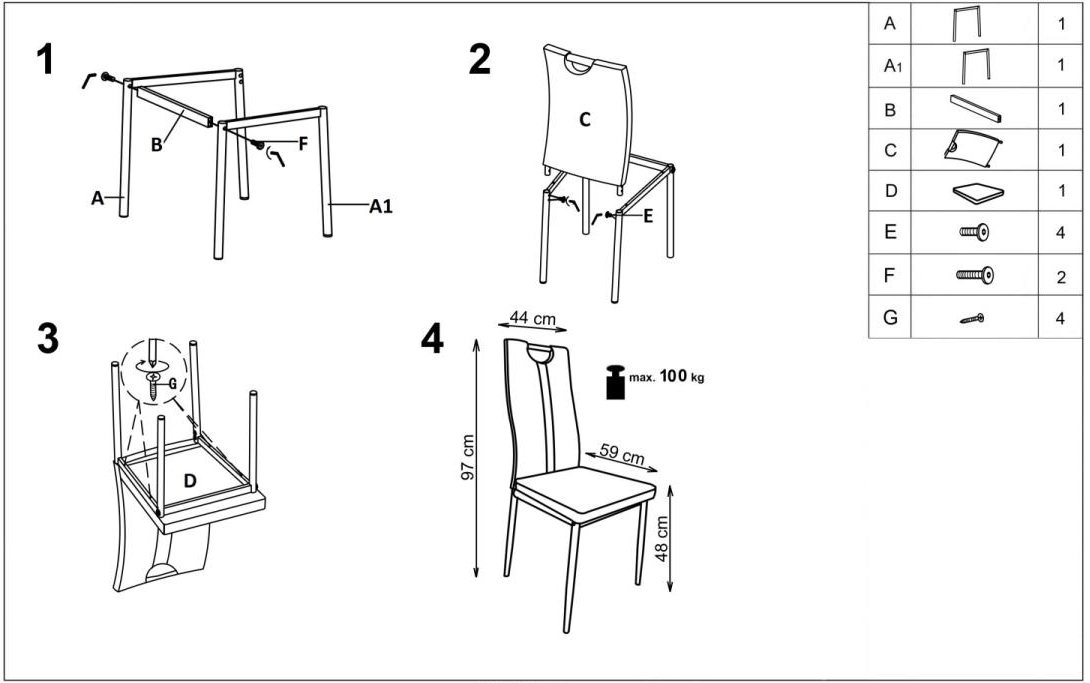 1

B

F

A

A1

2

C

E

3

G

D

4

44 cm

max. 100 kg

97 cm

59 cm

48 cm

| A | | 1 |
|---|---|---|
| A1 | | 1 |
| B | | 1 |
| C | | 1 |
| D | | 1 |
| E | | 4 |
| F | | 2 |
| G | | 4 |