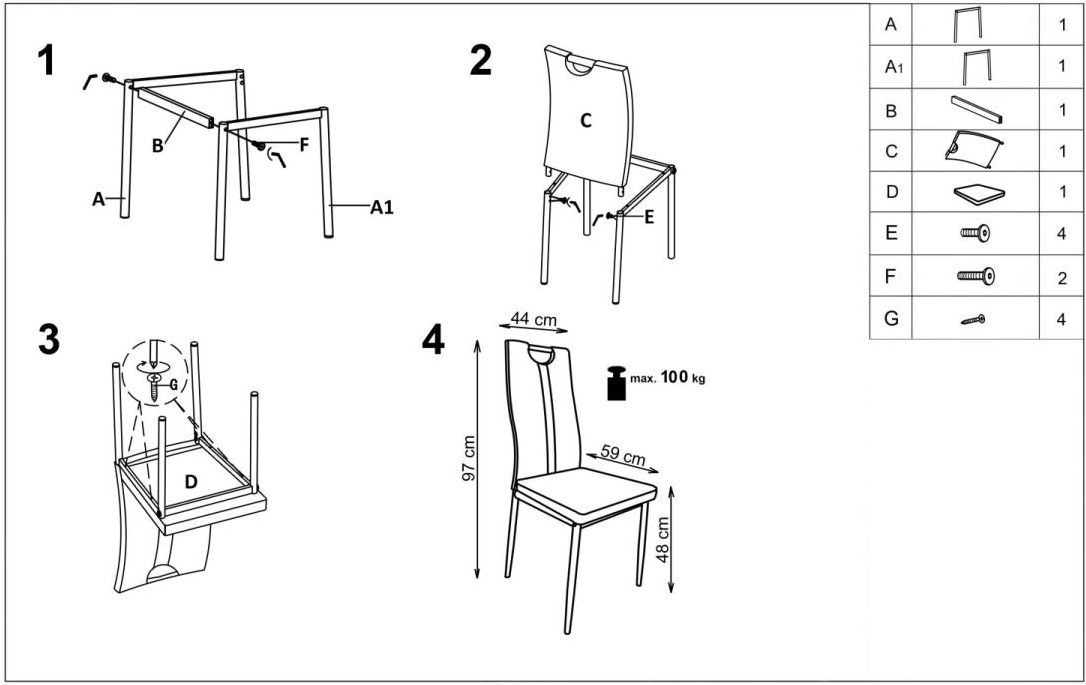 1

B

F

A

A1

2

C

E

3

G

D

4

44 cm

max. 100 kg

97 cm

59 cm

48 cm

| A | | 1 |
|---|---|---|
| A1 | | 1 |
| B | | 1 |
| C | | 1 |
| D | | 1 |
| E | | 4 |
| F | | 2 |
| G | | 4 |