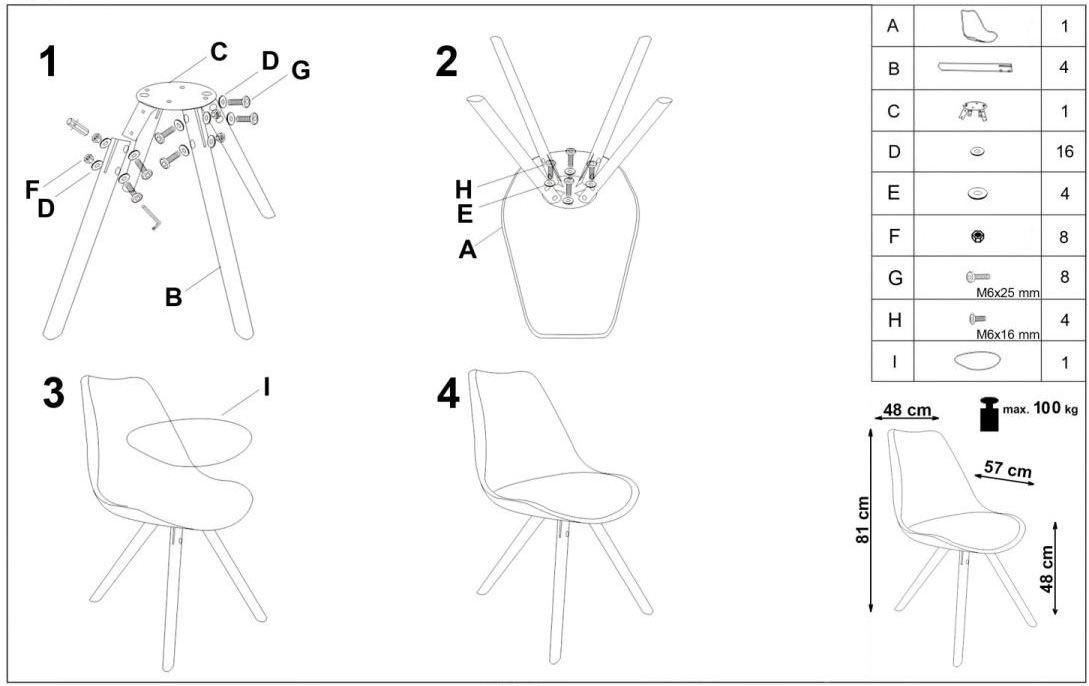 1
C
D
G
F
D
B

2
H
E
A

3
I

4

| A |  | 1 |
|---|---|---|
| B |  | 4 |
| C |  | 1 |
| D |  | 16 |
| E |  | 4 |
| F |  | 8 |
| G | M6x25 mm | 8 |
| H | M6x16 mm | 4 |
| I |  | 1 |

48 cm
max. 100 kg
57 cm
81 cm
48 cm