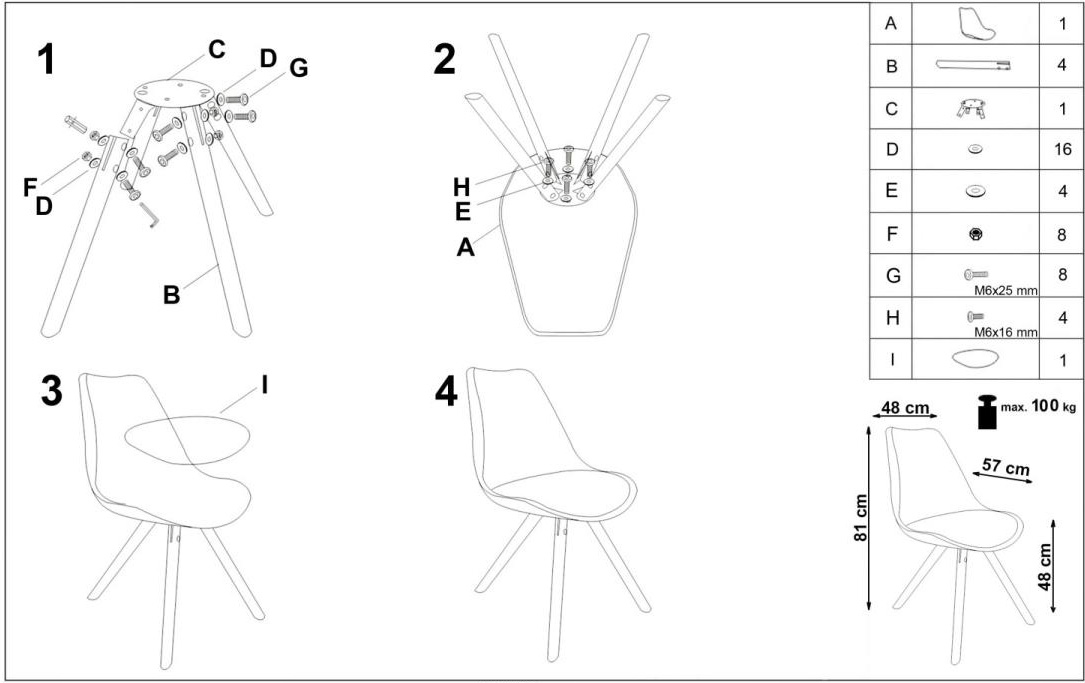 1

C D G

F D

B

2

H E A

3

I

4

| A | | 1 |
|---|---|---|
| B | | 4 |
| C | | 1 |
| D | | 16 |
| E | | 4 |
| F | | 8 |
| G | M6x25 mm | 8 |
| H | M6x16 mm | 4 |
| I | | 1 |

48 cm

max. 100 kg

57 cm

81 cm

48 cm