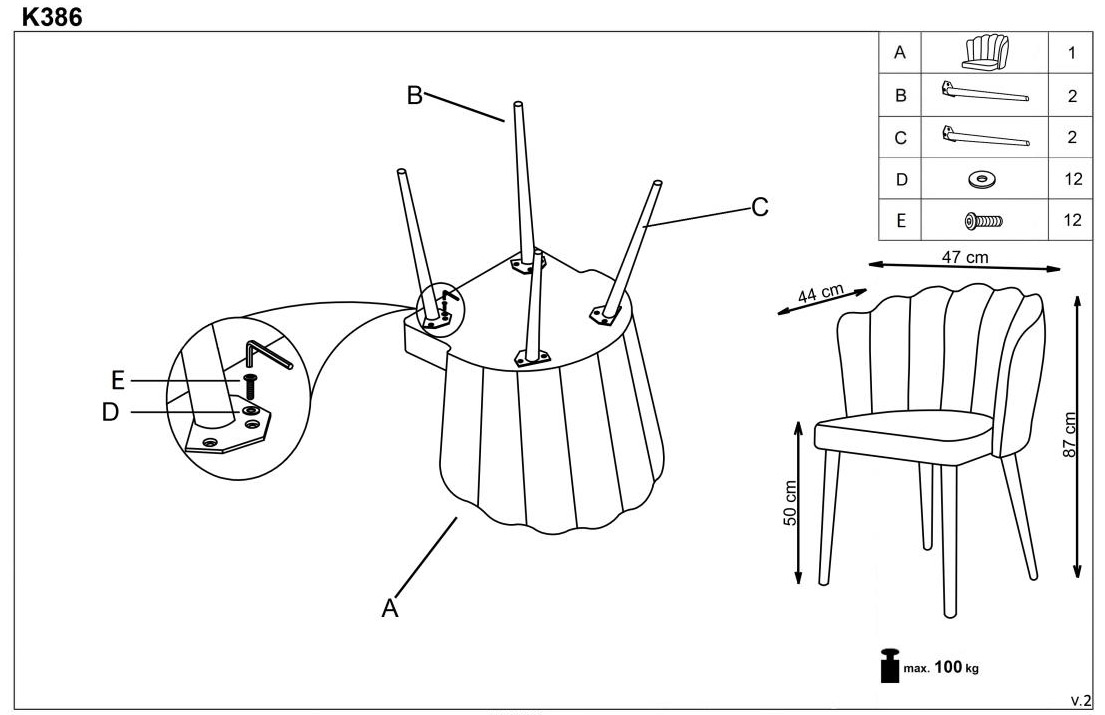 K386

B

C

E

D

A

| A | | 1 |
|---|---|---|
| B | | 2 |
| C | | 2 |
| D | | 12 |
| E | | 12 |

47 cm

44 cm

87 cm

50 cm

max. 100 kg

v.2