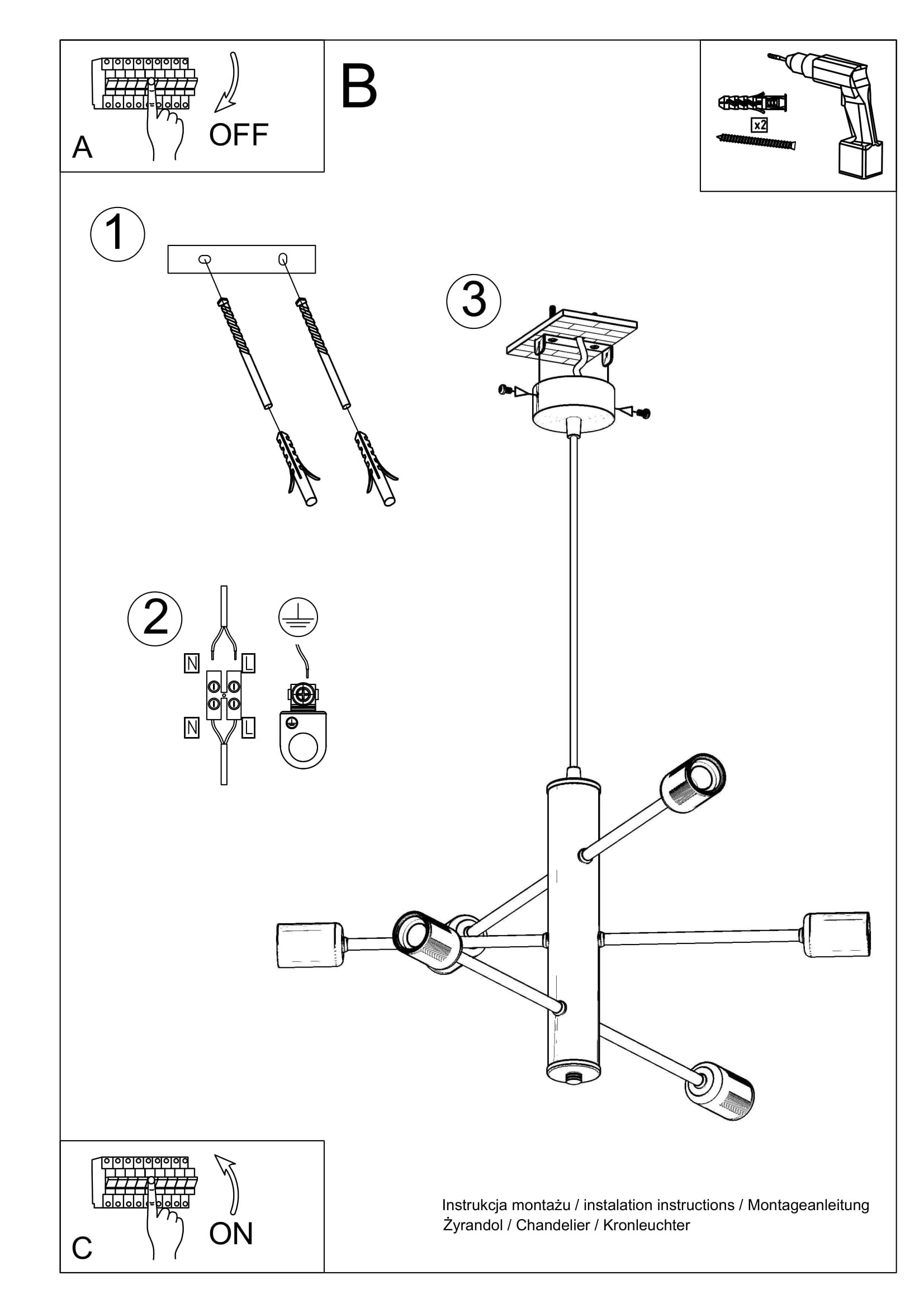 A
OFF

B

x2

1

3

2

N
L
N
L

C
ON

Instrukcja montażu / instalation instructions / Montageanleitung
Żyrandol / Chandelier / Kronleuchter