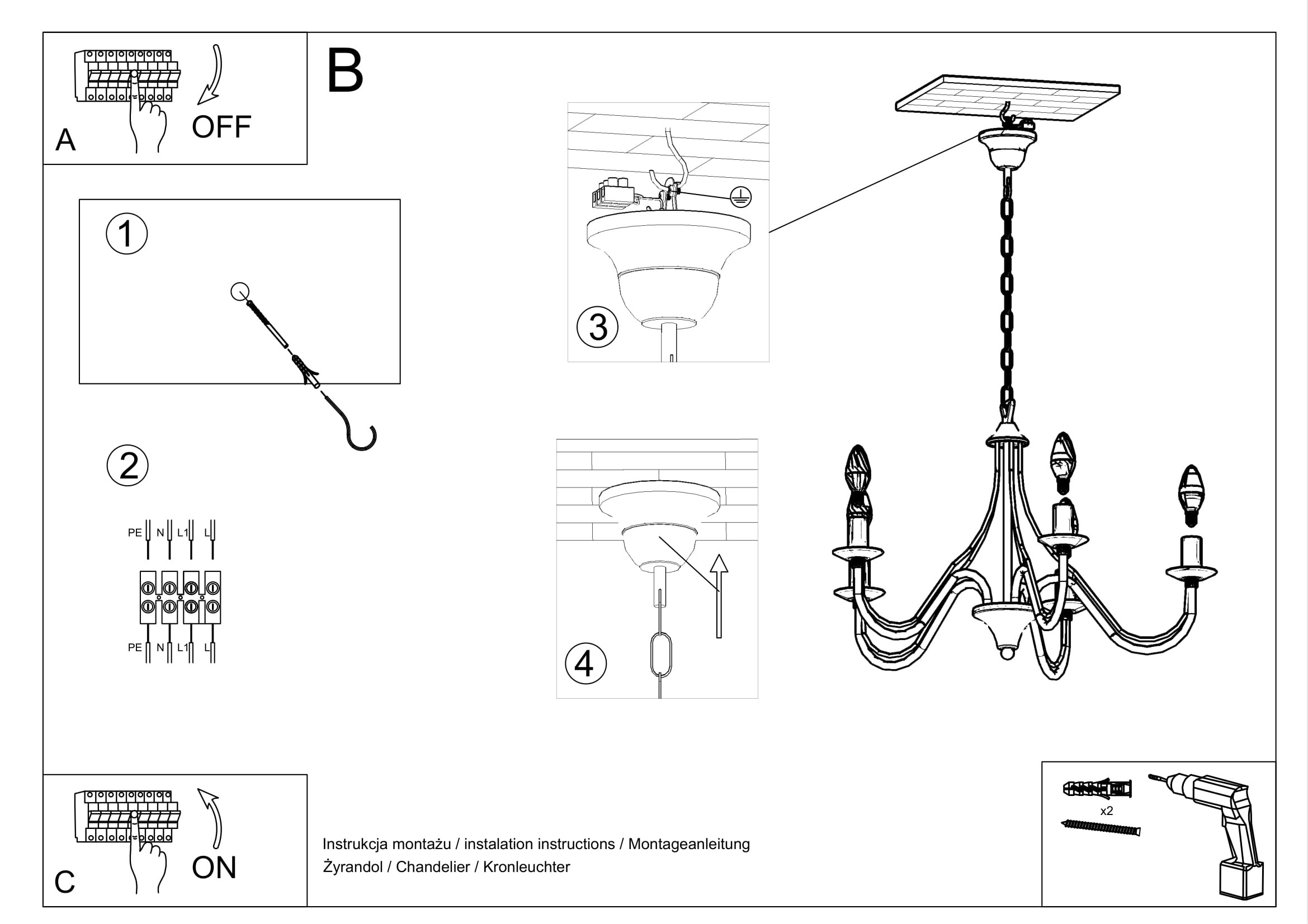 A

OFF

B

1

2

PE N L1 L

PE N L1 L

3

4

C

ON

Instrukcja montażu / instalation instructions / Montageanleitung
Żyrandol / Chandelier / Kronleuchter

x2