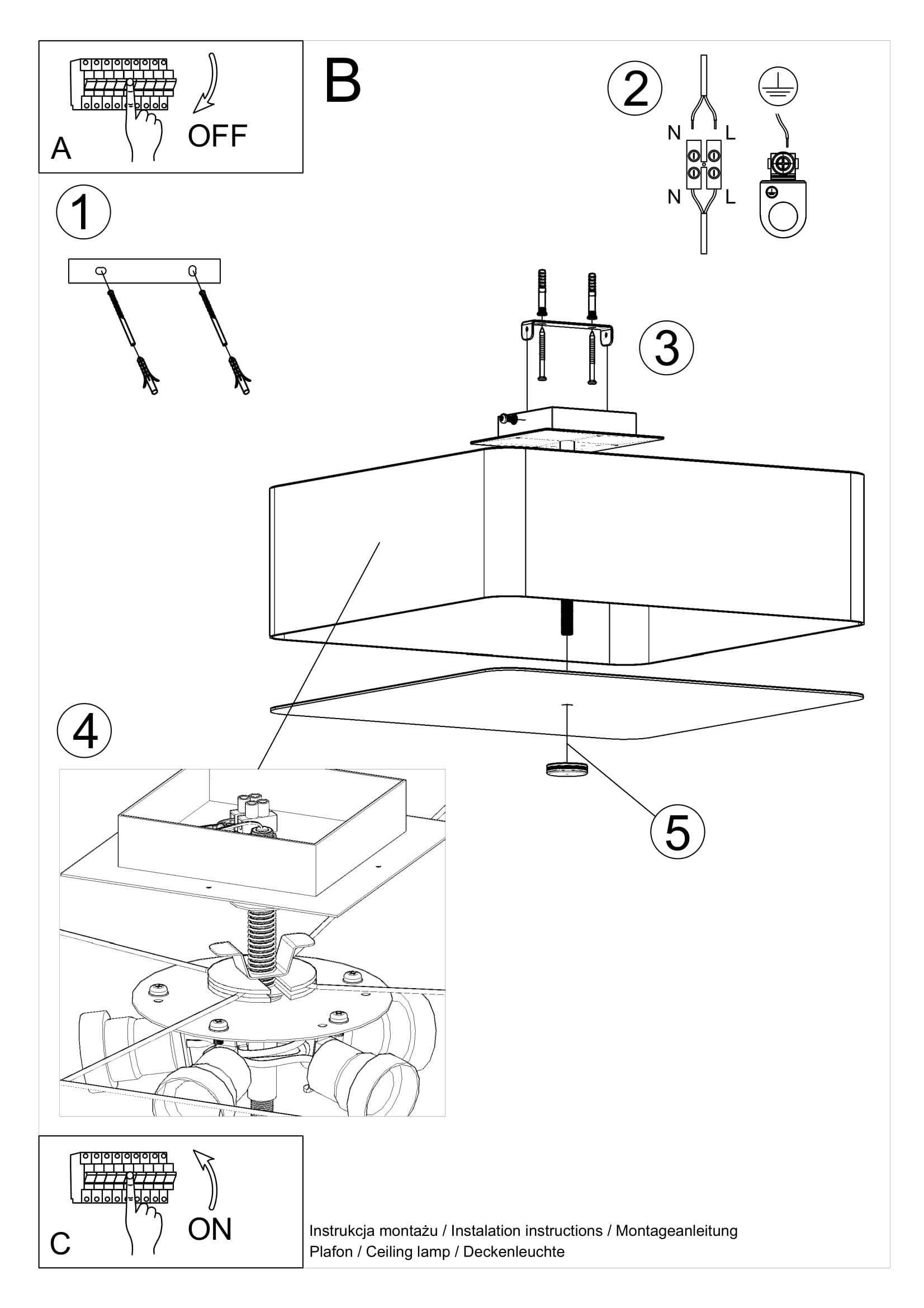 A
OFF

B

2
N L
N L

1

3

4

5

C
ON

Instrukcja montażu / Instalation instructions / Montageanleitung
Plafon / Ceiling lamp / Deckenleuchte