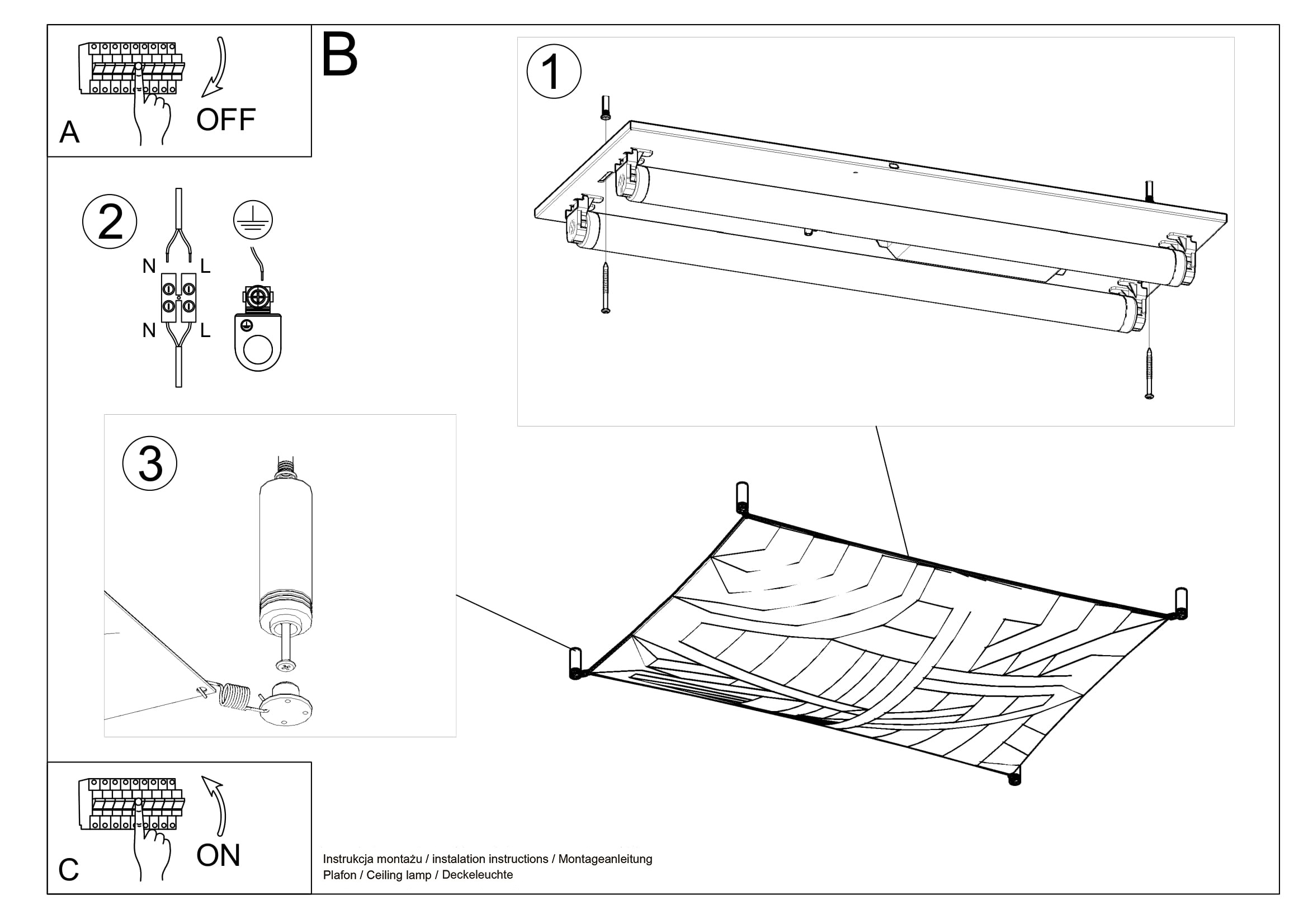 A
OFF

B

1

2
N L
N L

3

C
ON

Instrukcja montażu / instalation instructions / Montageanleitung
Plafon / Ceiling lamp / Deckeleuchte