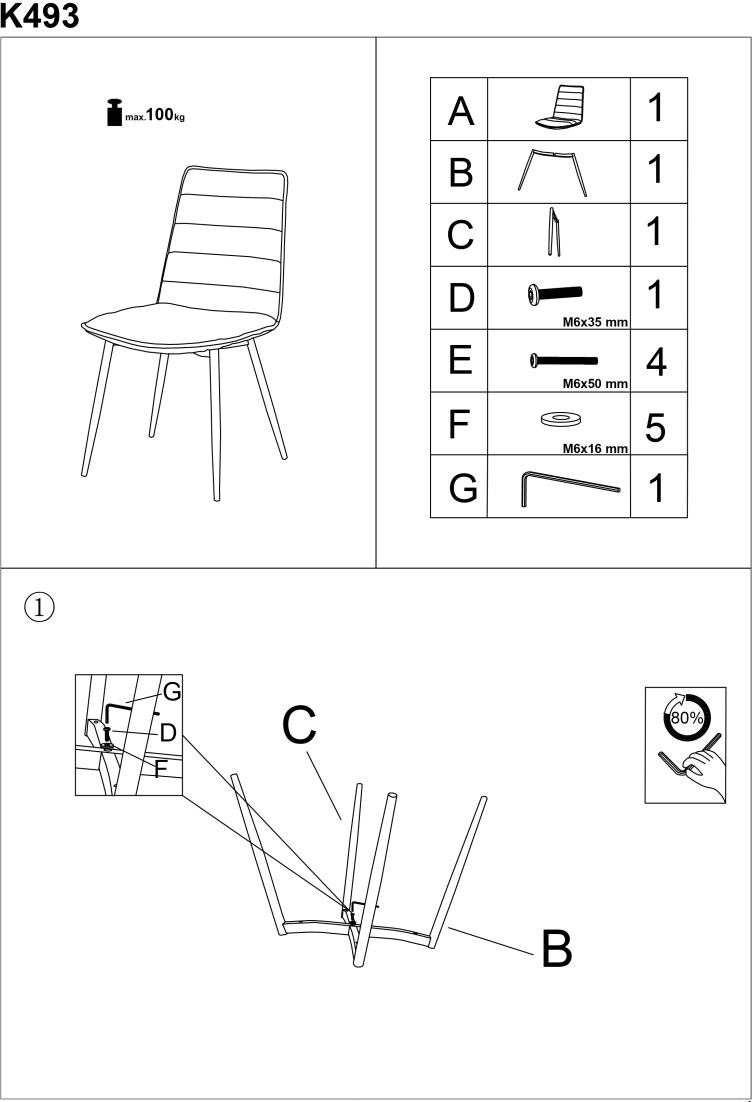 K493

max.100kg

| A | | 1 |
|---|---|---|
| B | | 1 |
| C | | 1 |
| D | M6x35 mm | 1 |
| E | M6x50 mm | 4 |
| F | M6x16 mm | 5 |
| G | | 1 |

①

G
D
F
C
B

80%