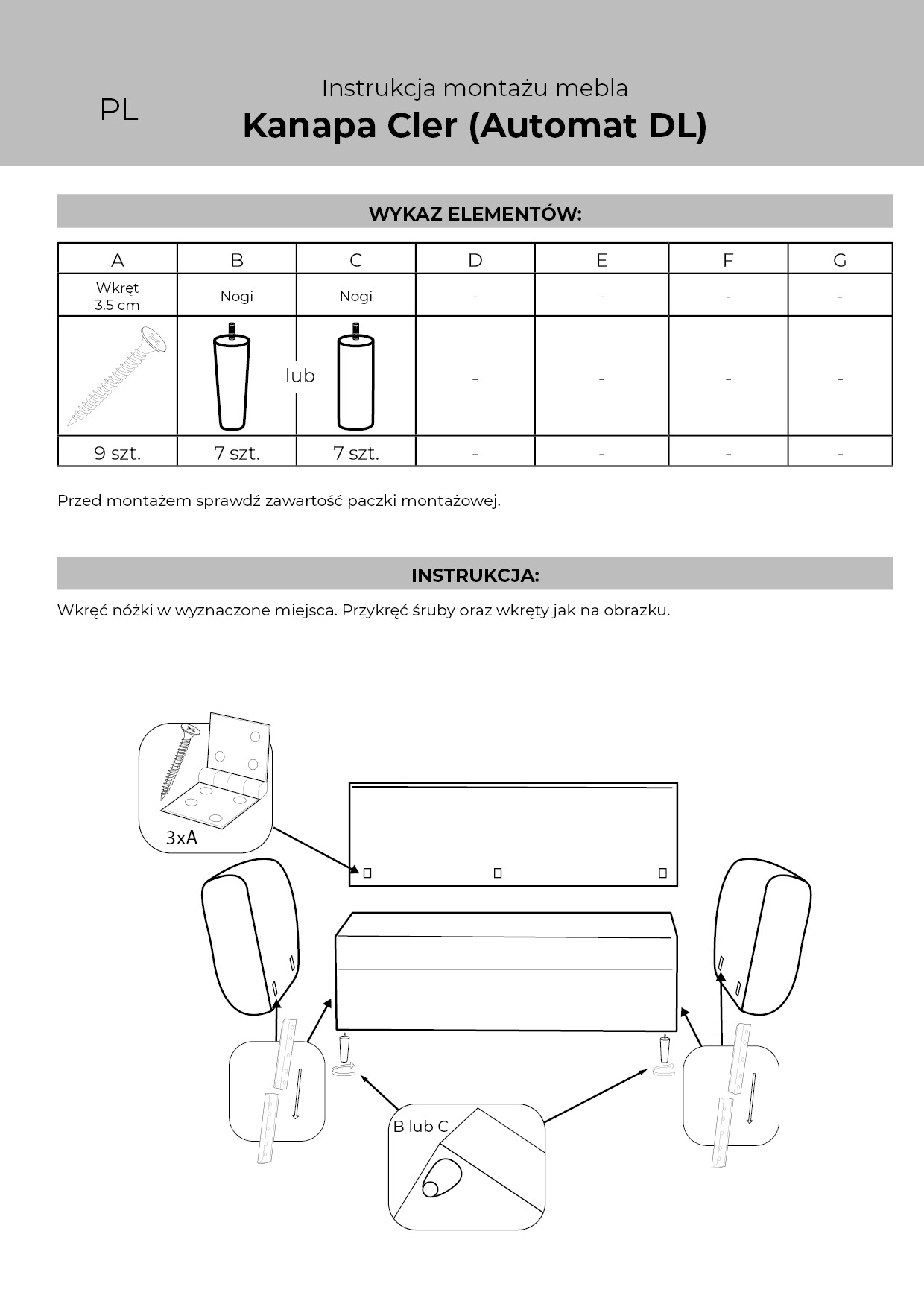 PL

Instrukcja montażu mebla
Kanapa Cler (Automat DL)

WYKAZ ELEMENTÓW:

| A | B | C | D | E | F | G |
|---|---|---|---|---|---|---|
| Wkręt 3.5 cm | Nogi | Nogi | - | - | - | - |
| | lub | | - | - | - | - |
| 9 szt. | 7 szt. | 7 szt. | - | - | - | - |

Przed montażem sprawdź zawartość paczki montażowej.

INSTRUKCJA:

Wkręć nóżki w wyznaczone miejsca. Przykręć śruby oraz wkręty jak na obrazku.

3xA

B lub C