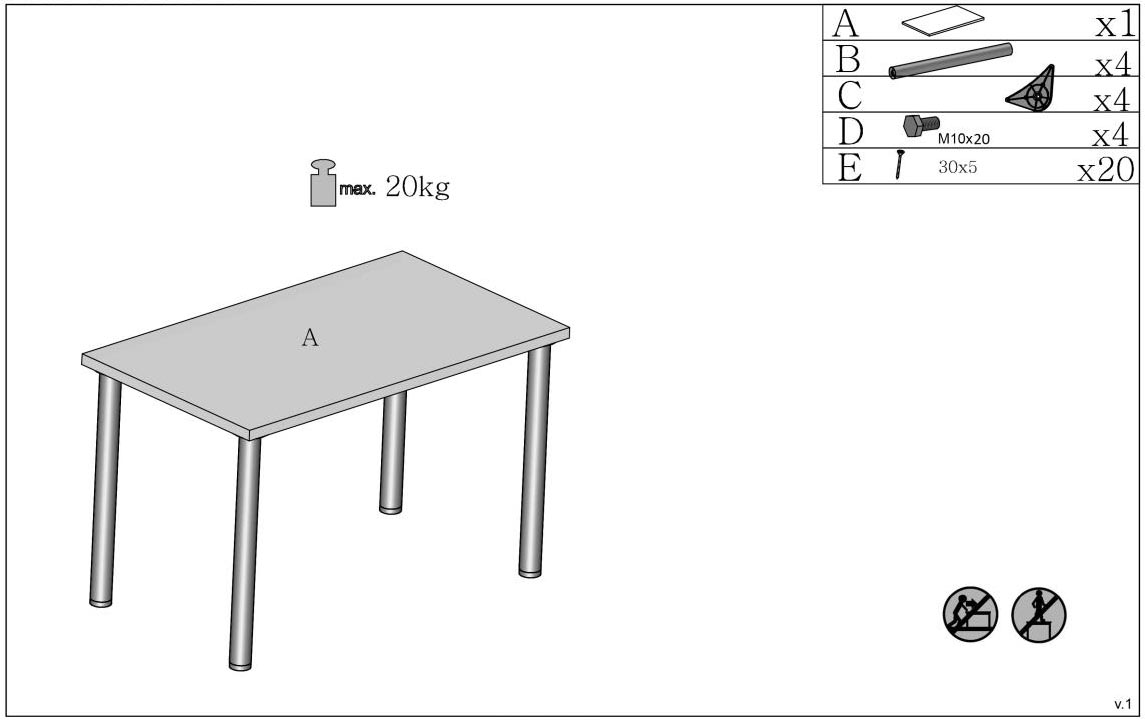 | A | | x1 |
|---|---|---|
| B | | x4 |
| C | | x4 |
| D | M10x20 | x4 |
| E | 30x5 | x20 |

max. 20kg

A

v.1