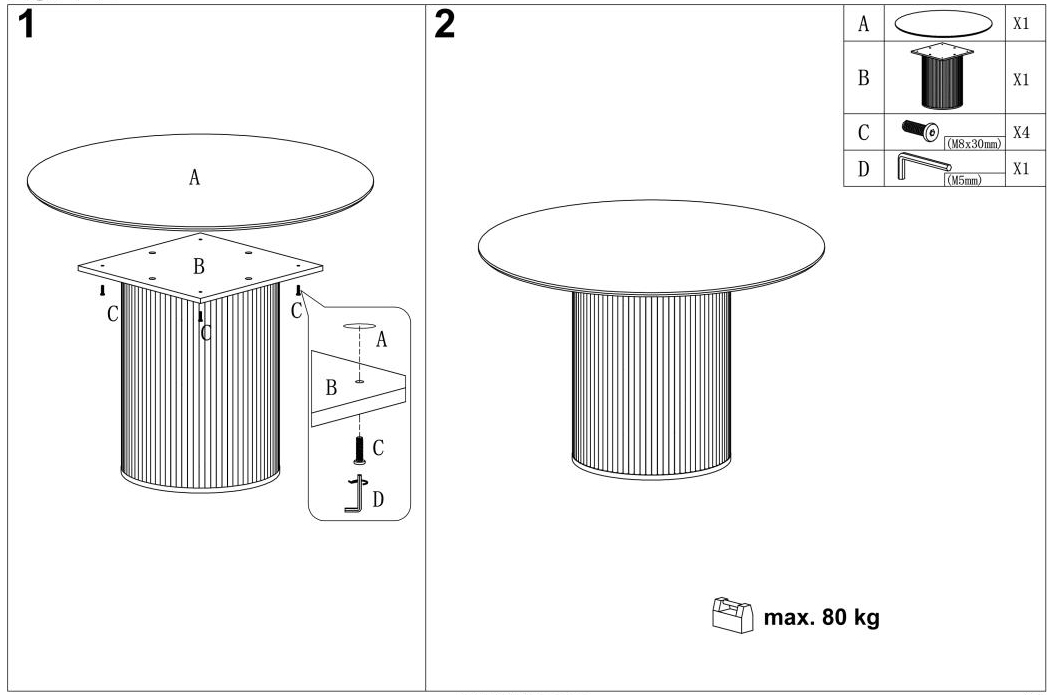 1

A

B

C C C

A

B

C

D

2

| A | | X1 |
|---|---|---|
| B | | X1 |
| C | (M8x30mm) | X4 |
| D | (M5mm) | X1 |

max. 80 kg