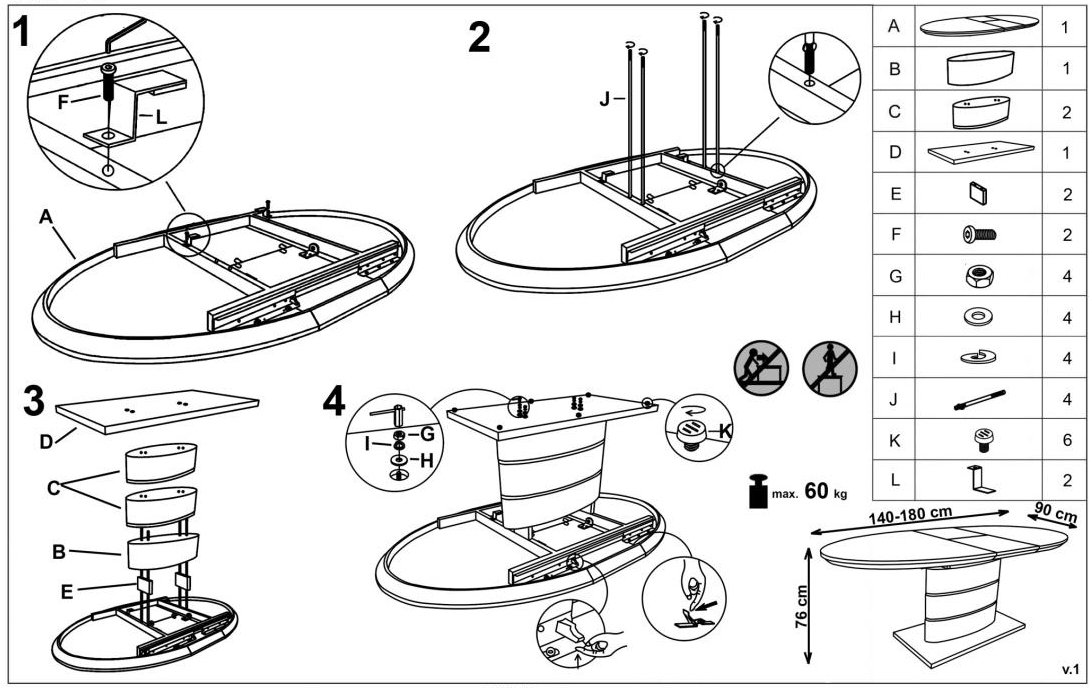 1

F

L

A

2

J

3

D

C

B

E

4

I

G

H

K

max. 60 kg

| A | | 1 |
|---|---|---|
| B | | 1 |
| C | | 2 |
| D | | 1 |
| E | | 2 |
| F | | 2 |
| G | | 4 |
| H | | 4 |
| I | | 4 |
| J | | 4 |
| K | | 6 |
| L | | 2 |

140-180 cm

90 cm

76 cm

v.1