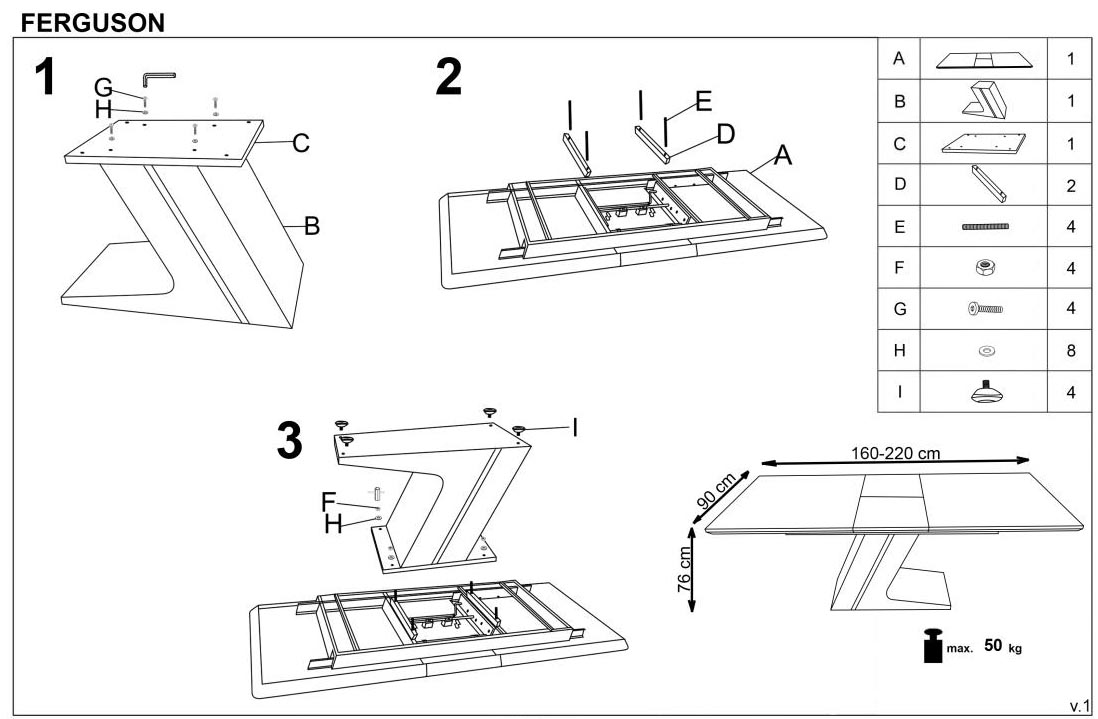 FERGUSON

1
G
H
C
B

2
E
D
A

| A |  | 1 |
|---|---|---|
| B |  | 1 |
| C |  | 1 |
| D |  | 2 |
| E |  | 4 |
| F |  | 4 |
| G |  | 4 |
| H |  | 8 |
| I |  | 4 |

3
I
F
H

160-220 cm
90 cm
76 cm
max. 50 kg

v.1