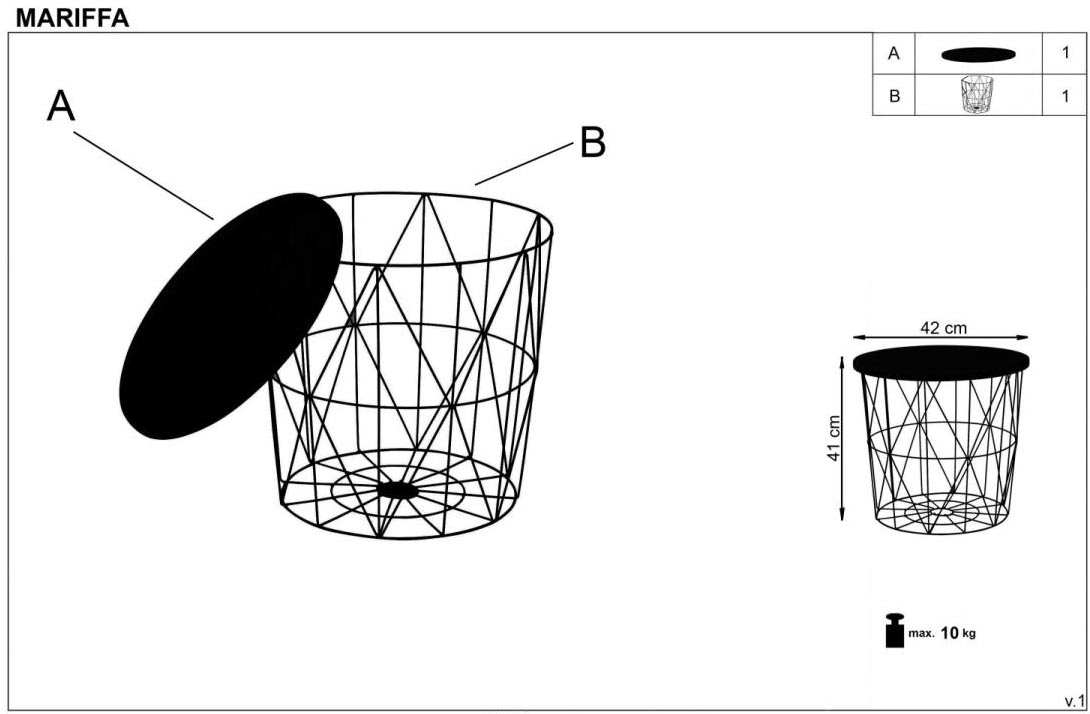 MARIFFA

| A | | 1 |
|---|---|---|
| B | | 1 |

A

B

42 cm

41 cm

max. 10 kg

v.1