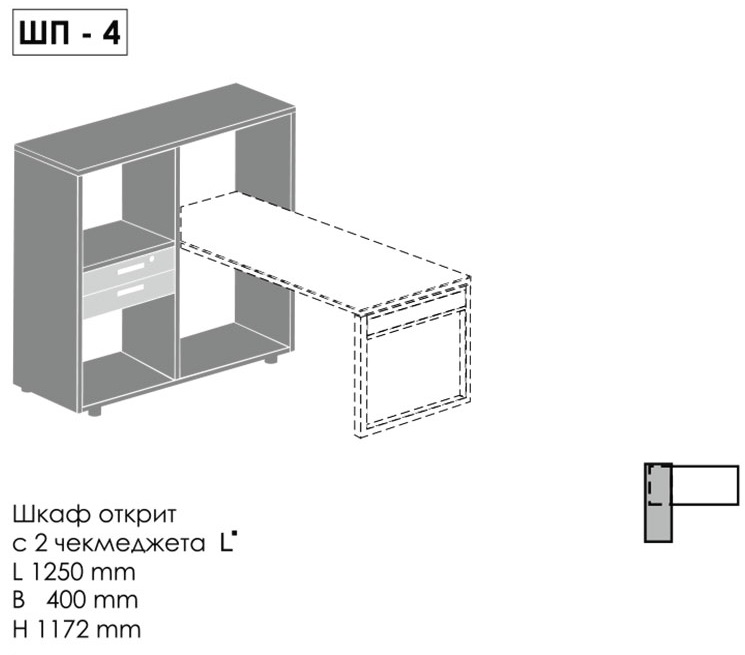 ШП - 4

Шкаф открит
с 2 чекмеджета L
L 1250 mm
B 400 mm
H 1172 mm